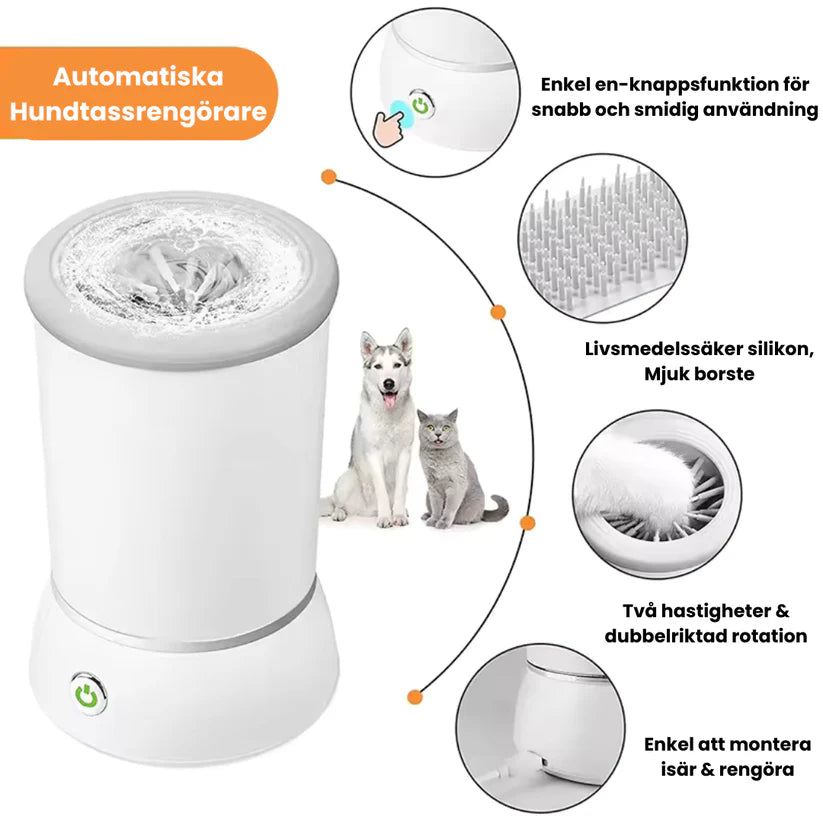 Automatiska Hundtassrengörare

Enkel en-knappsfunktion för snabb och smidig användning

Livsmedelssäker silikon, Mjuk borste

Två hastigheter & dubbelriktad rotation

Enkel att montera isär & rengöra